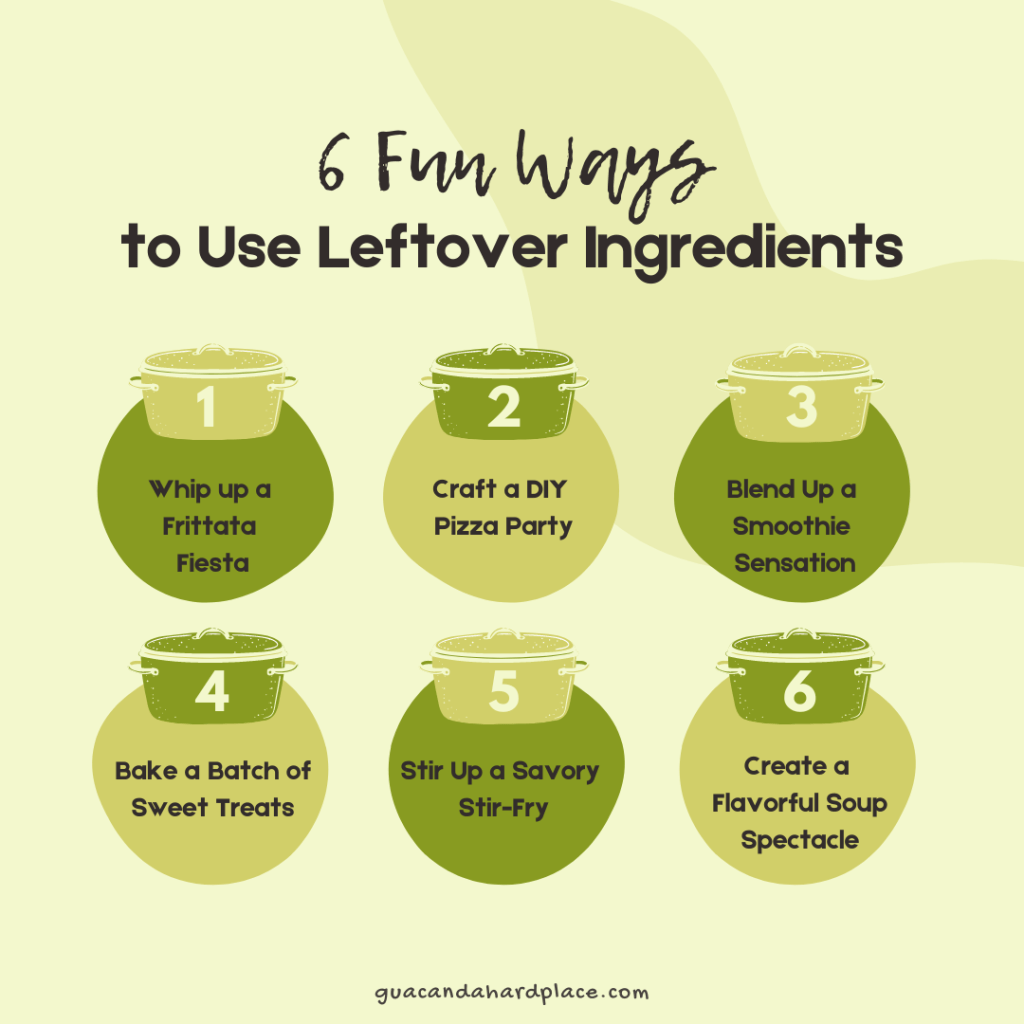 6 Fun Ways
to Use Leftover Ingredients

1
Whip up a Frittata Fiesta

2
Craft a DIY Pizza Party

3
Blend Up a Smoothie Sensation

4
Bake a Batch of Sweet Treats

5
Stir Up a Savory Stir-Fry

6
Create a Flavorful Soup Spectacle

guacandahardplace.com